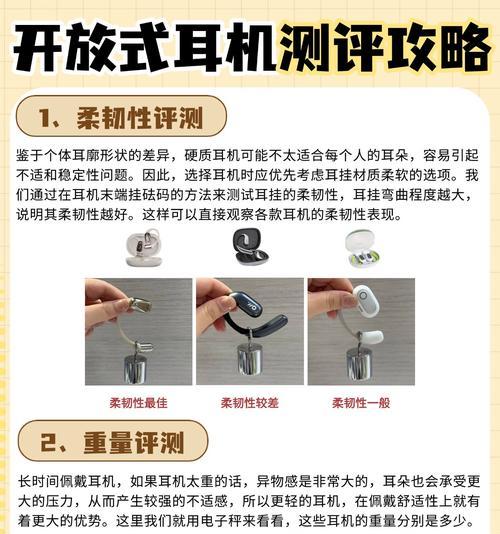 开放式耳机测评攻略

1、柔韧性评测

鉴于个体耳廓形状的差异，硬质耳机可能不太适合每个人的耳朵，容易引起不适和稳定性问题。因此，选择耳机时应优先考虑耳挂材质柔软的选项。我们通过在耳机末端挂砝码的方法来测试耳挂的柔韧性，耳挂弯曲程度越大，说明其柔韧性越好。这样可以直接观察各款耳机的柔韧性表现。

柔韧性最佳

柔韧性较差

柔韧性一般

2、重量评测

长时间佩戴耳机，如果耳机太重的话，异物感是非常大的，耳朵也会承受更大的压力，从而产生较强的不适感，所以更轻的耳机，在佩戴舒适性上就有着更大的优势。这里我们就用电子秤来看看，这些耳机的重量分别是多少。