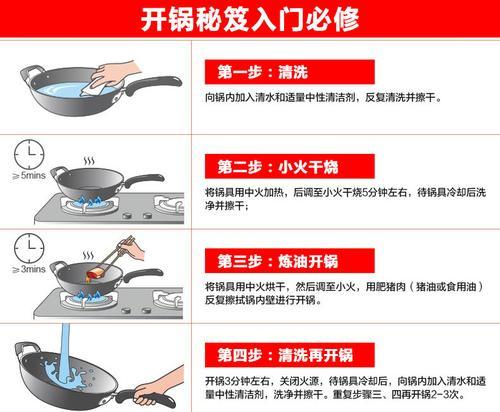 开锅秘笈入门必修

第一步：清洗

向锅内加入清水和适量中性清洁剂，反复清洗并擦干。

≥5mins

第二步：小火干烧

将锅具用中火加热，后调至小火干烧5分钟左右，待锅具冷却后洗净并擦干；

≥3mins

第三步：炼油开锅

将锅具用中火烘干，然后调至小火，用肥猪肉（猪油或食用油）反复擦拭锅内壁进行开锅。

第四步：清洗再开锅

开锅3分钟左右，关闭火源，待锅具冷却后，向锅内加入清水和适量中性清洁剂，洗净并擦干。重复步骤三、四再开锅2-3次。