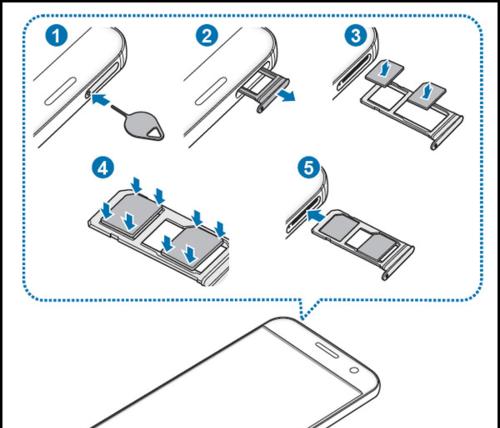 1
2
3
4
5