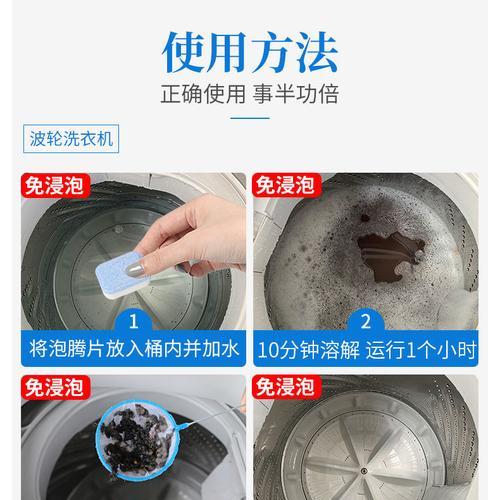 使用方法
正确使用 事半功倍

波轮洗衣机

免浸泡

1
将泡腾片放入桶内并加水

免浸泡

2
10分钟溶解 运行1个小时

免浸泡

免浸泡